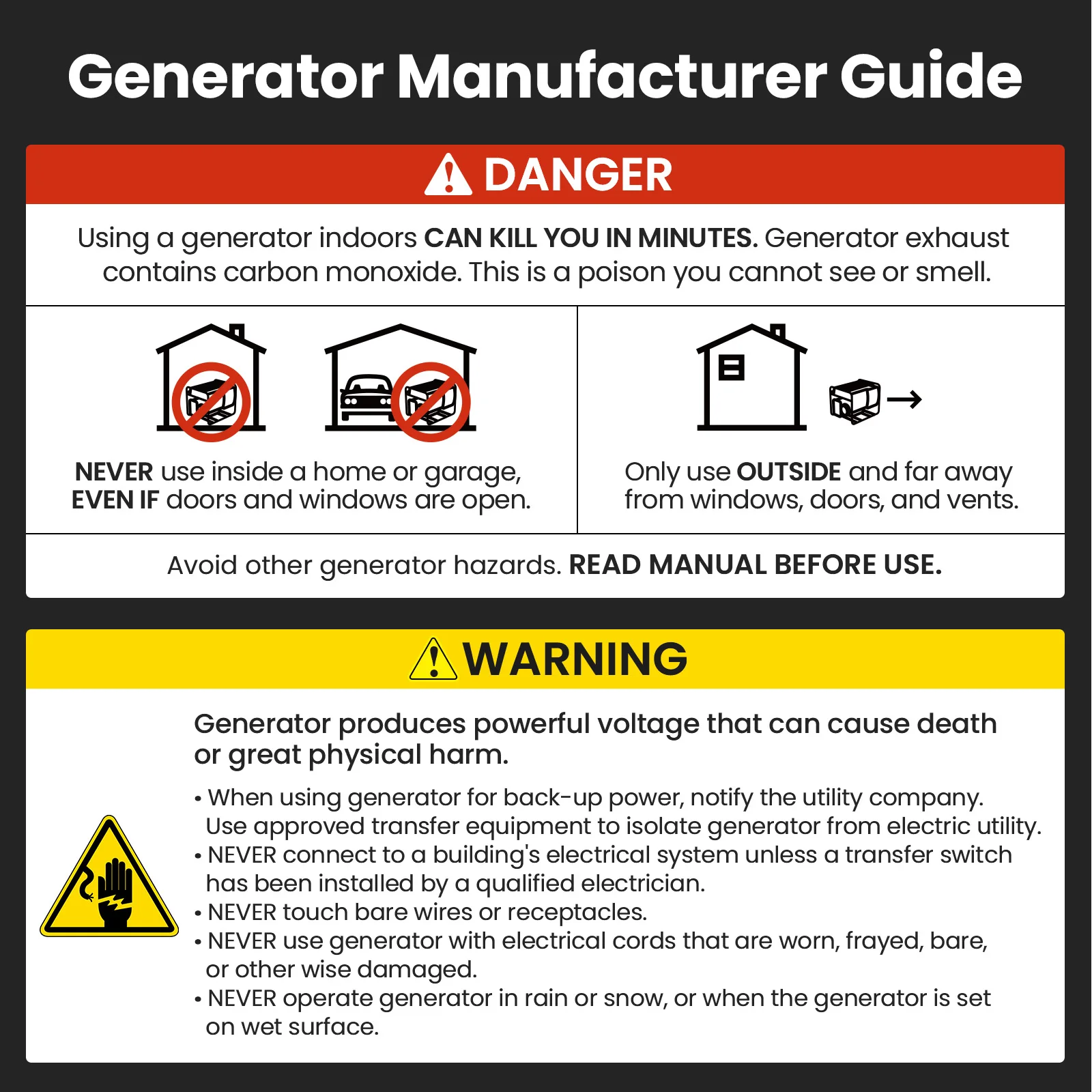 Generator Manufacturer Guide

DANGER

Using a generator indoors CAN KILL YOU IN MINUTES. Generator exhaust contains carbon monoxide. This is a poison you cannot see or smell.

NEVER use inside a home or garage, EVEN IF doors and windows are open.

Only use OUTSIDE and far away from windows, doors, and vents.

Avoid other generator hazards. READ MANUAL BEFORE USE.

WARNING

Generator produces powerful voltage that can cause death or great physical harm.

• When using generator for back-up power, notify the utility company. Use approved transfer equipment to isolate generator from electric utility.
• NEVER connect to a building's electrical system unless a transfer switch has been installed by a qualified electrician.
• NEVER touch bare wires or receptacles.
• NEVER use generator with electrical cords that are worn, frayed, bare, or other wise damaged.
• NEVER operate generator in rain or snow, or when the generator is set on wet surface.